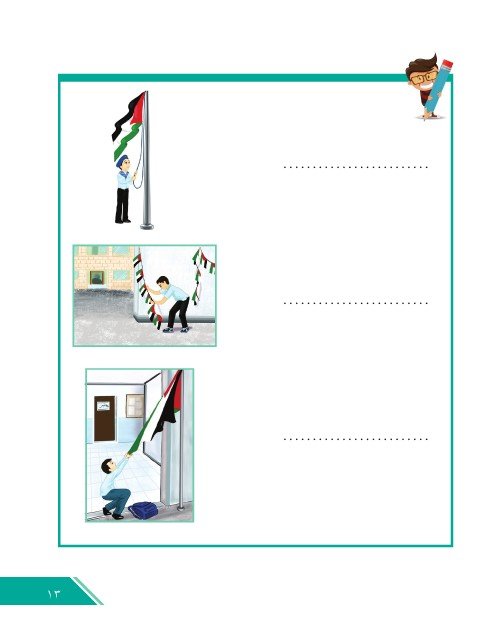 ........................

........................

........................

١٣